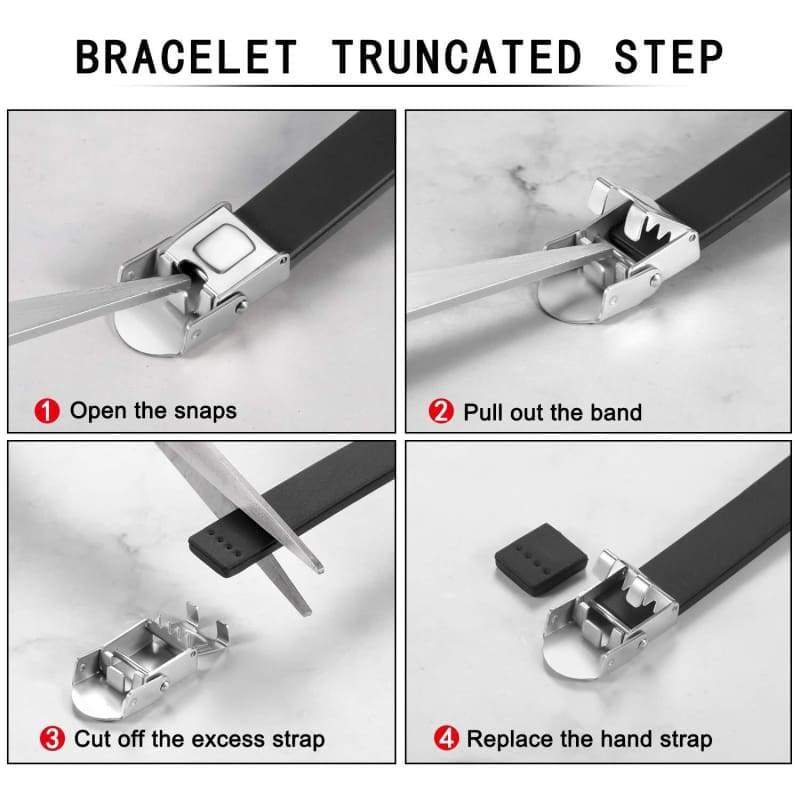 BRACELET TRUNCATED STEP

1 Open the snaps

2 Pull out the band

3 Cut off the excess strap

4 Replace the hand strap